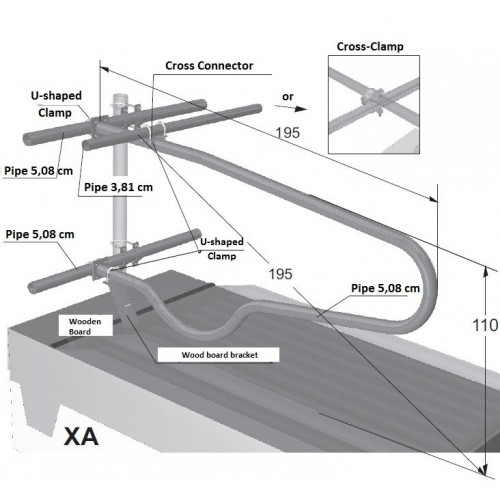 Cross-Clamp

Cross Connector

U-shaped Clamp

or

195

Pipe 5,08 cm

Pipe 3,81 cm

Pipe 5,08 cm

U-shaped Clamp

195

Pipe 5,08 cm

110

Wooden Board

Wood board bracket

XA